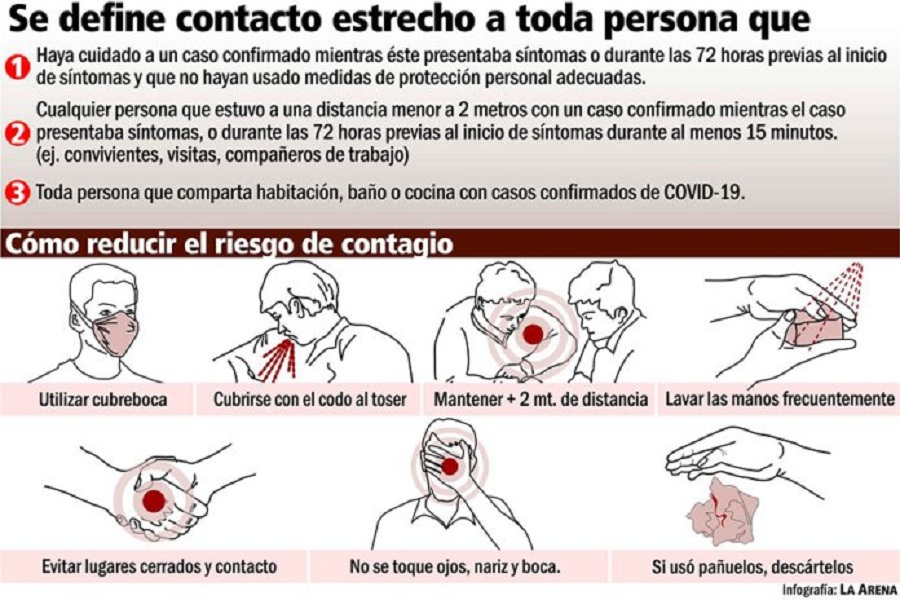 Se define contacto estrecho a toda persona que

1 Haya cuidado a un caso confirmado mientras éste presentaba síntomas o durante las 72 horas previas al inicio de síntomas y que no hayan usado medidas de protección personal adecuadas.

2 Cualquier persona que estuvo a una distancia menor a 2 metros con un caso confirmado mientras el caso presentaba síntomas, o durante las 72 horas previas al inicio de síntomas durante al menos 15 minutos. (ej. convivientes, visitas, compañeros de trabajo)

3 Toda persona que comparta habitación, baño o cocina con casos confirmados de COVID-19.

Cómo reducir el riesgo de contagio

Utilizar cubreboca

Cubrirse con el codo al toser

Mantener + 2 mt. de distancia

Lavar las manos frecuentemente

Evitar lugares cerrados y contacto

No se toque ojos, nariz y boca.

Si usó pañuelos, descártelos

Infografía: LA ARENA